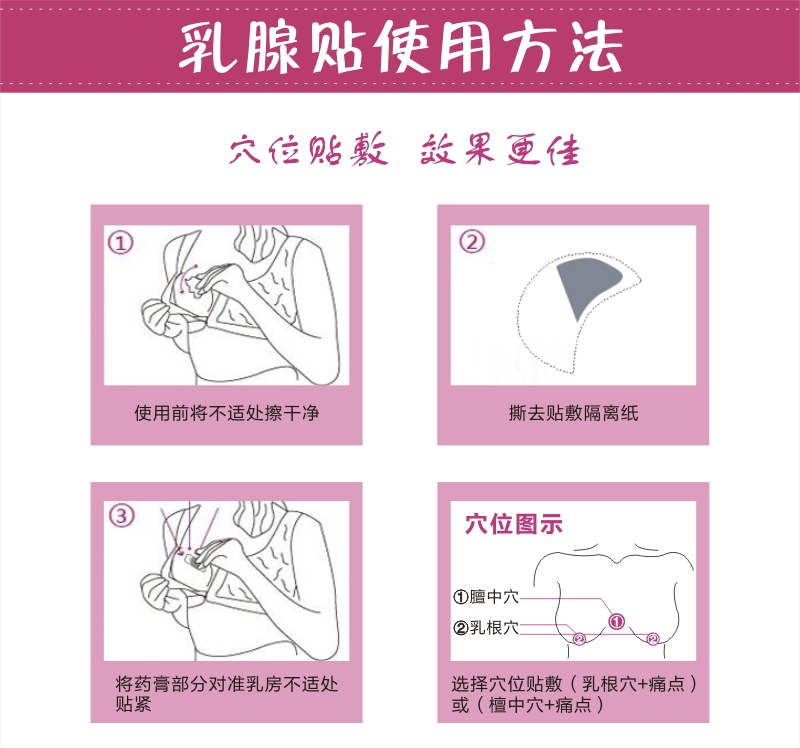 乳腺贴使用方法

穴位贴敷 效果更佳

①

使用前将不适处擦干净

②

撕去贴敷隔离纸

③

将药膏部分对准乳房不适处贴紧

穴位图示

①膻中穴

②乳根穴

①

②

②

选择穴位贴敷（乳根穴+痛点）或（檀中穴+痛点）